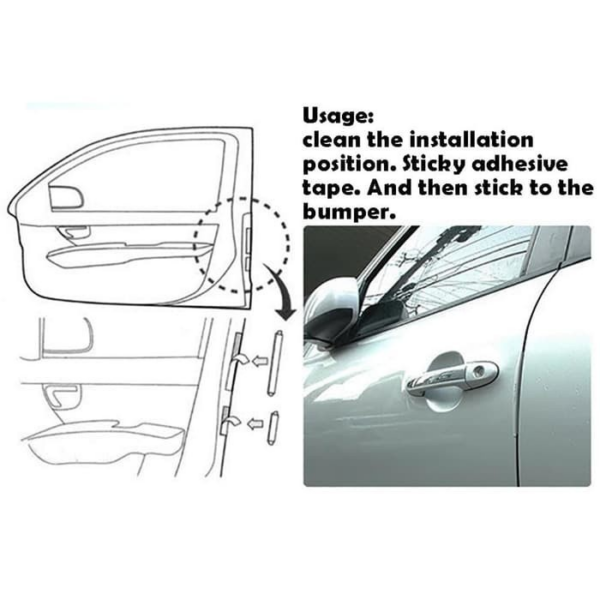 Usage:
clean the installation position. Sticky adhesive tape. And then stick to the bumper.