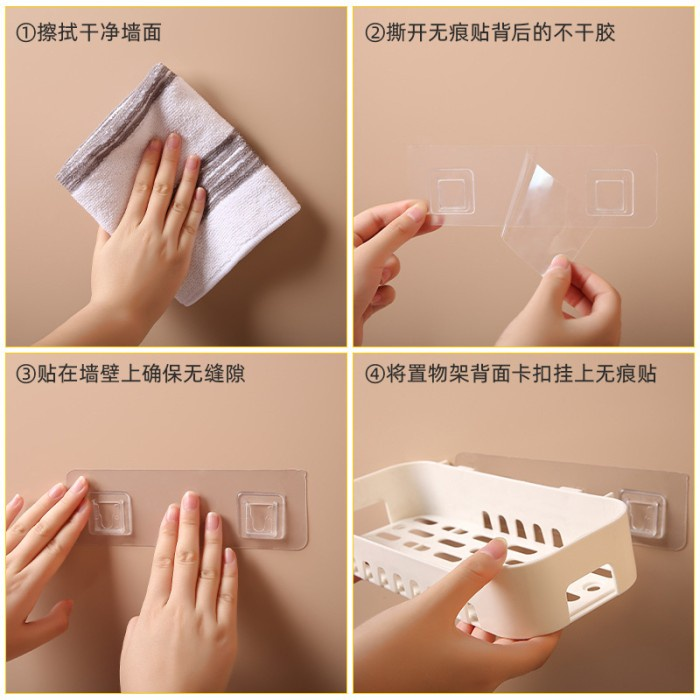 ①擦拭干净墙面

②撕开无痕贴背后的不干胶

③贴在墙壁上确保无缝隙

④将置物架背面卡扣挂上无痕贴