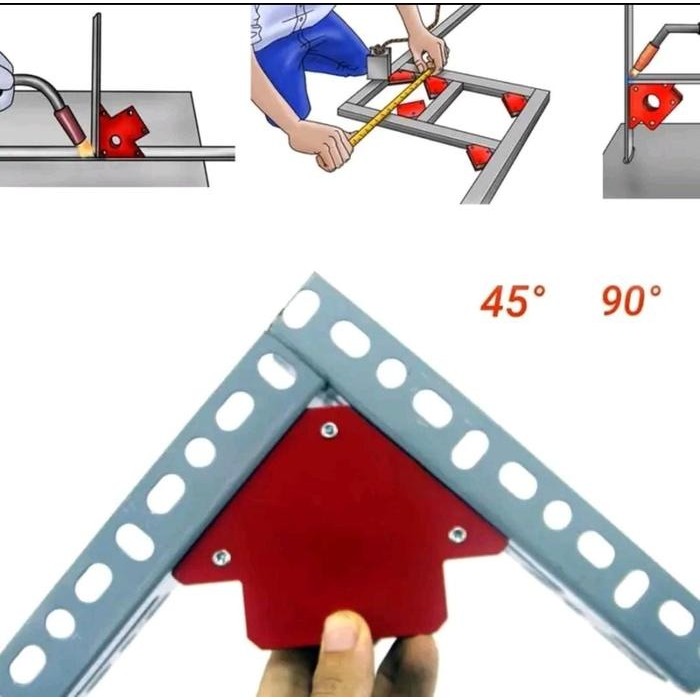 45°   90°