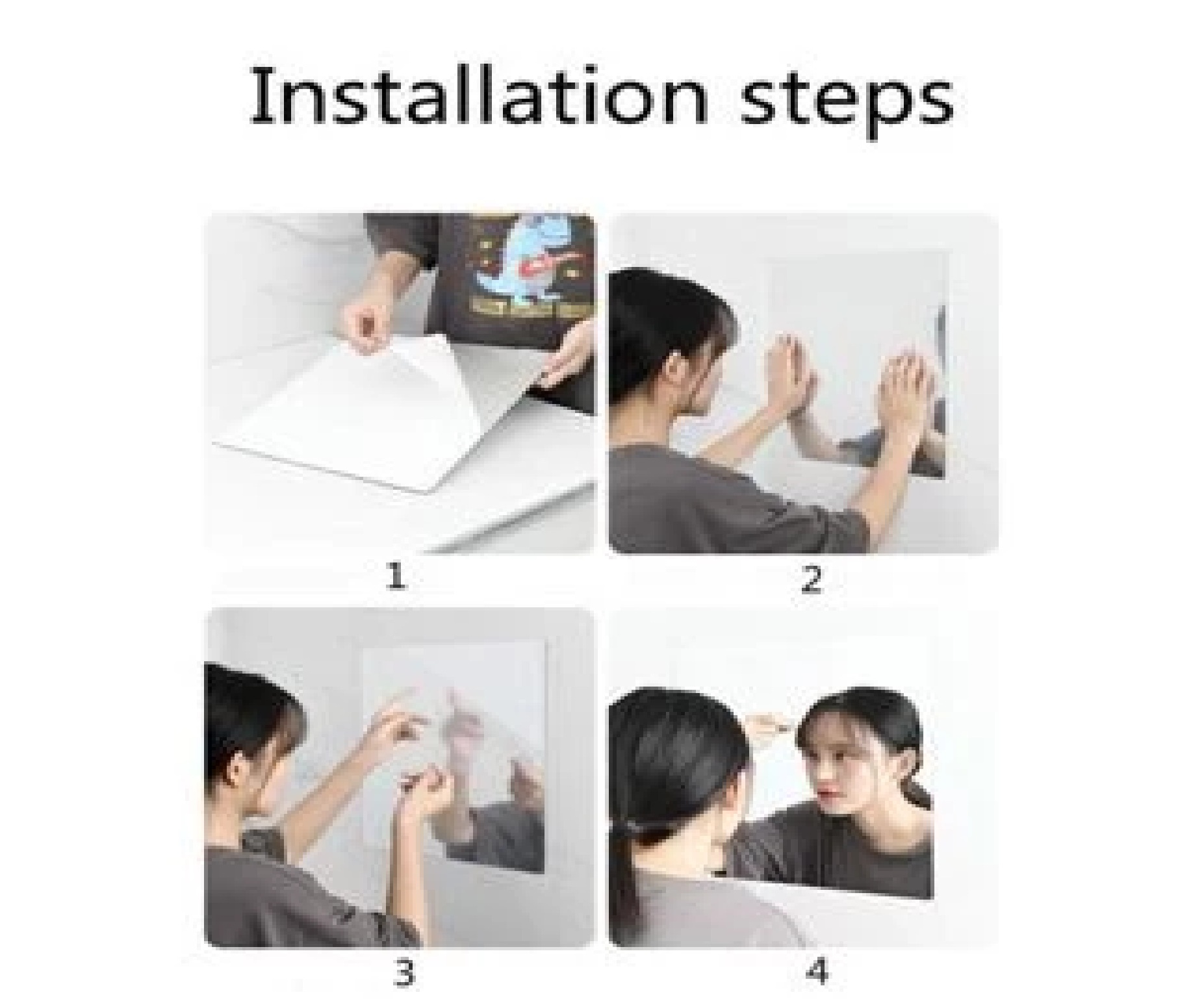 Installation steps

1

2

3

4