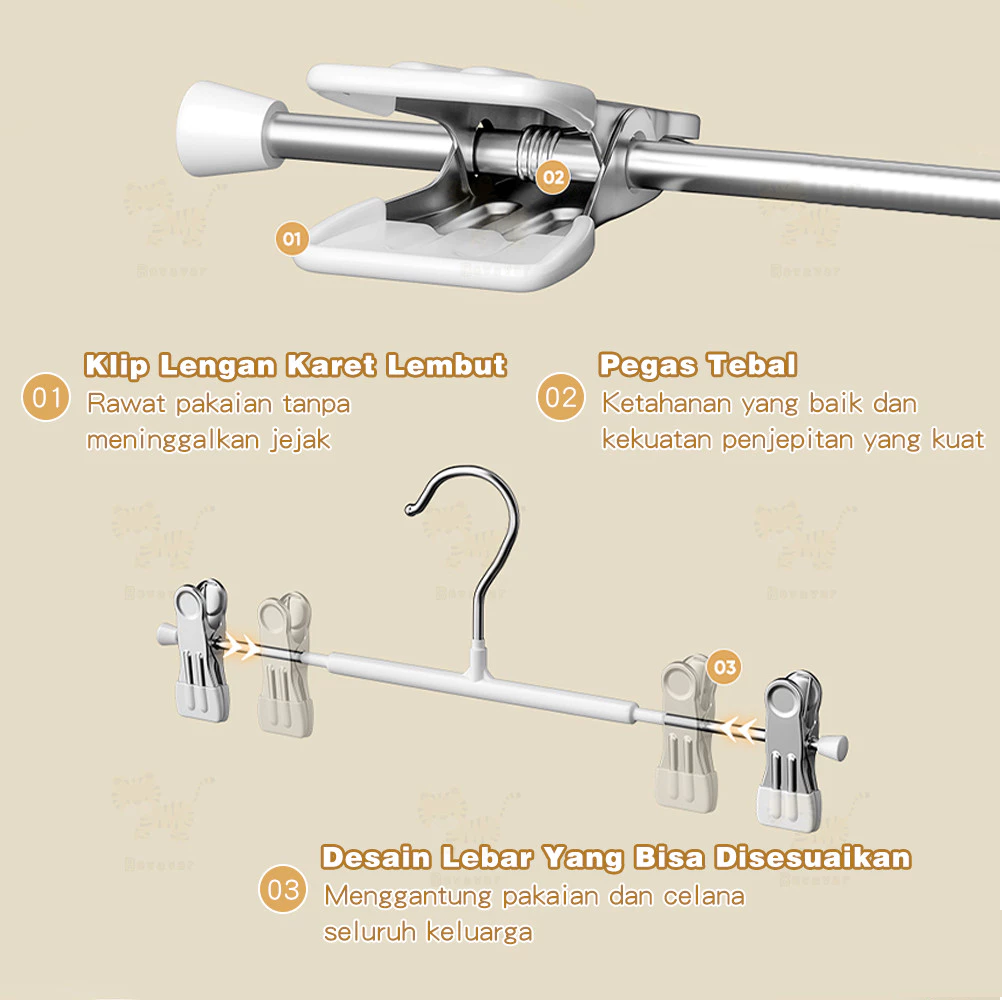 02
01

01 Klip Lengan Karet Lembut
Rawat pakaian tanpa meninggalkan jejak

02 Pegas Tebal
Ketahanan yang baik dan kekuatan penjepitan yang kuat

03

03 Desain Lebar Yang Bisa Disesuaikan
Menggantung pakaian dan celana seluruh keluarga