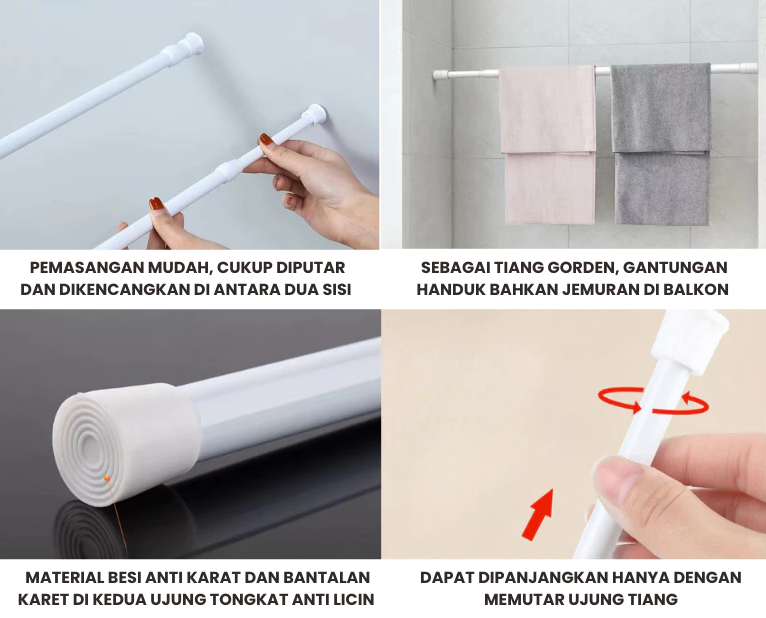 PEMASANGAN MUDAH, CUKUP DIPUTAR DAN DIKENCANGKAN DI ANTARA DUA SISI

SEBAGAI TIANG GORDEN, GANTUNGAN HANDUK BAHKAN JEMURAN DI BALKON

MATERIAL BESI ANTI KARAT DAN BANTALAN KARET DI KEDUA UJUNG TONGKAT ANTI LICIN

DAPAT DIPANJANGKAN HANYA DENGAN MEMUTAR UJUNG TIANG