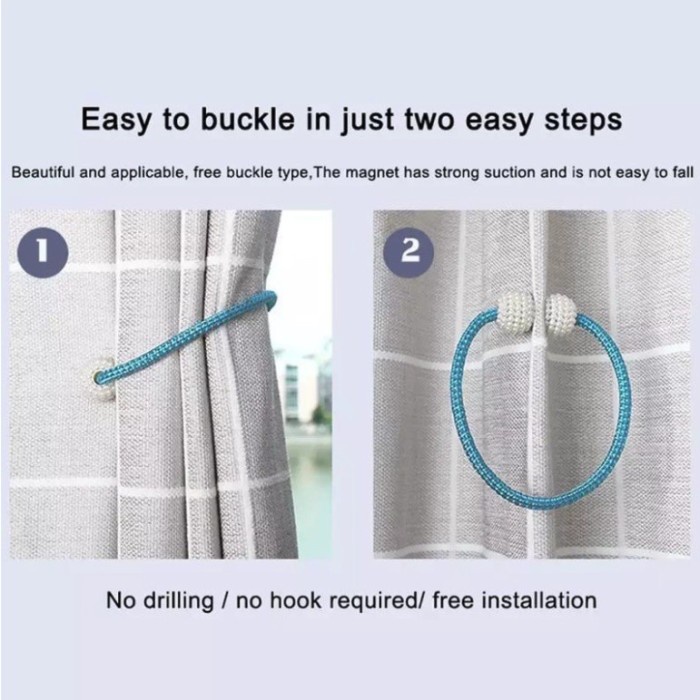 Easy to buckle in just two easy steps

Beautiful and applicable, free buckle type,The magnet has strong suction and is not easy to fall

1

2

No drilling / no hook required/ free installation